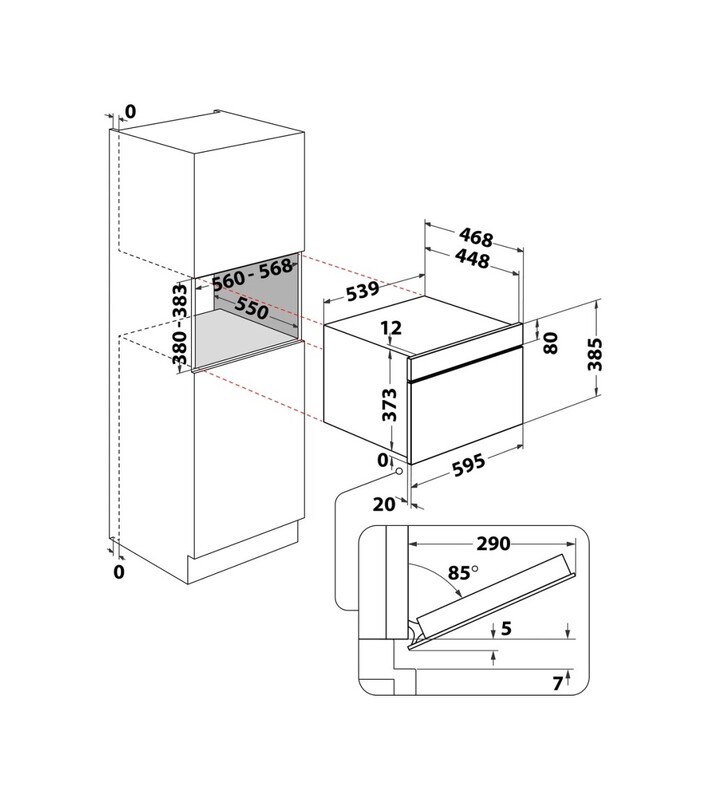 0

560 - 568

380 - 383

550

0

468

448

539

12

80

385

373

0

595

20

290

85°

5

7