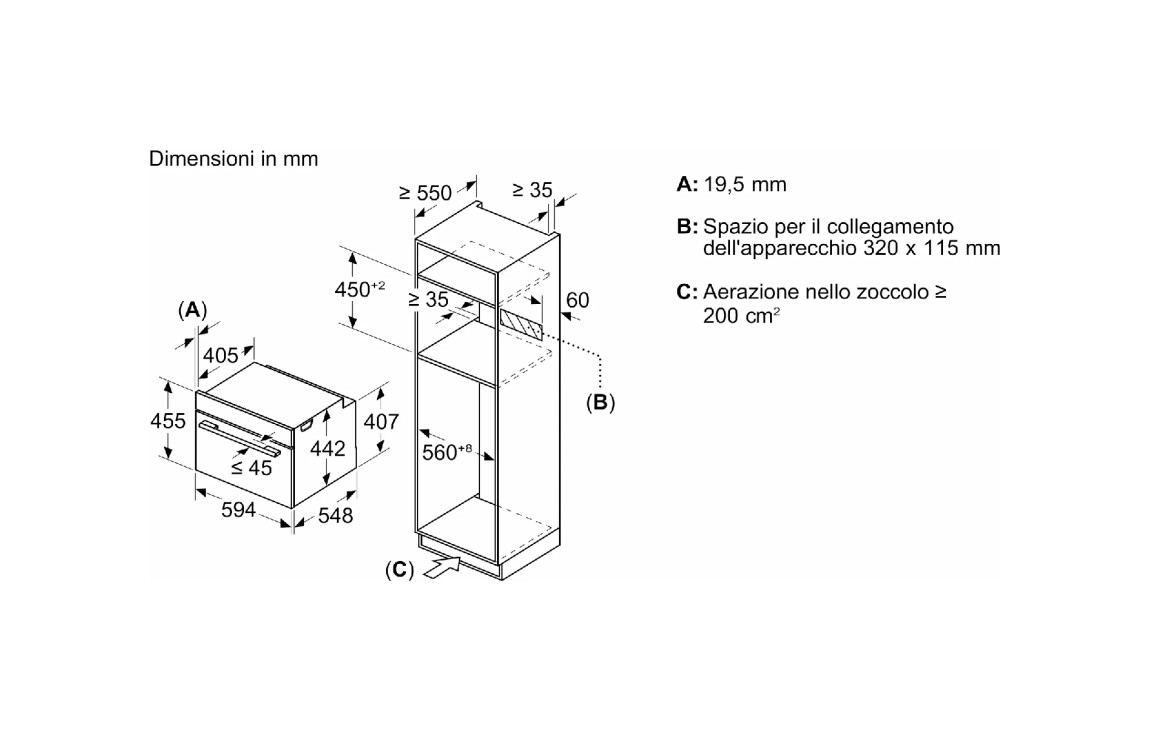 Dimensioni in mm

(A)
405
455
≤ 45
442
407
594
548

≥ 550
≥ 35
$450^{+2}$
≥ 35
60
(B)
$560^{+8}$
(C)

A: 19,5 mm

B: Spazio per il collegamento dell'apparecchio 320 x 115 mm

C: Aerazione nello zoccolo ≥ 200 $cm^2$