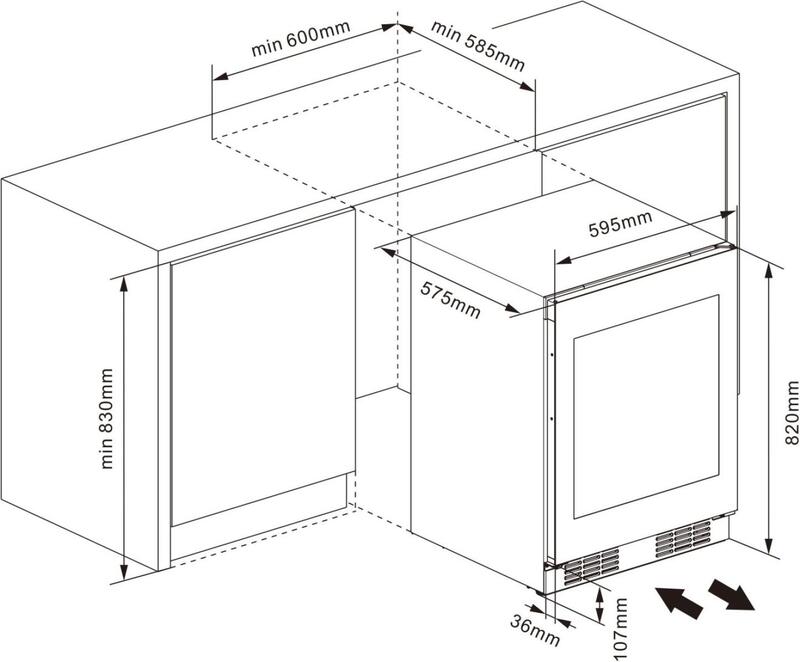 min 600mm
min 585mm
595mm
575mm
min 830mm
820mm
36mm
107mm