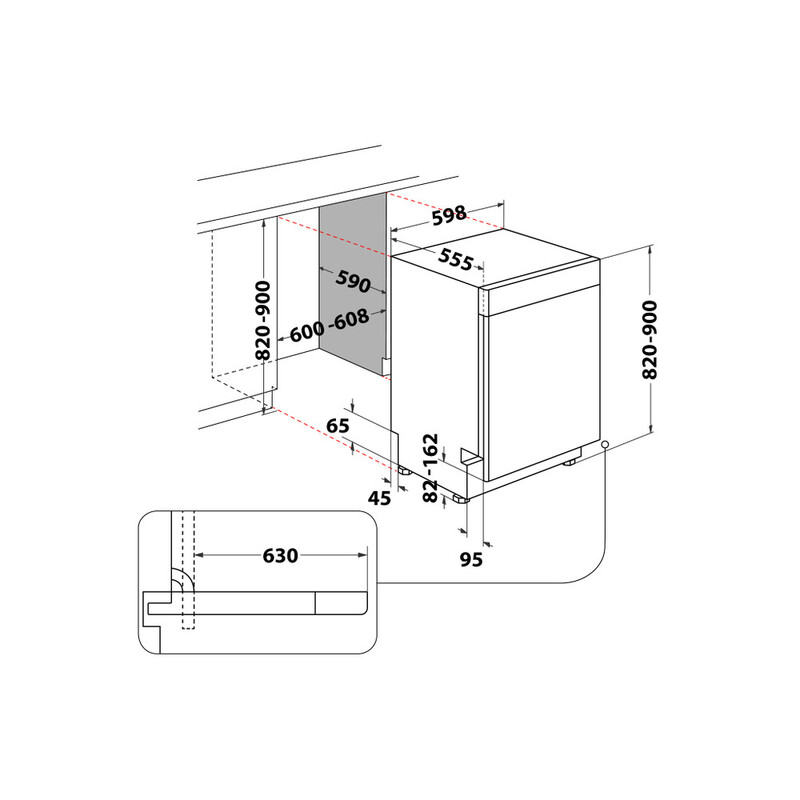 598
555
590
820-900
600-608
820-900
65
82-162
45
95
630