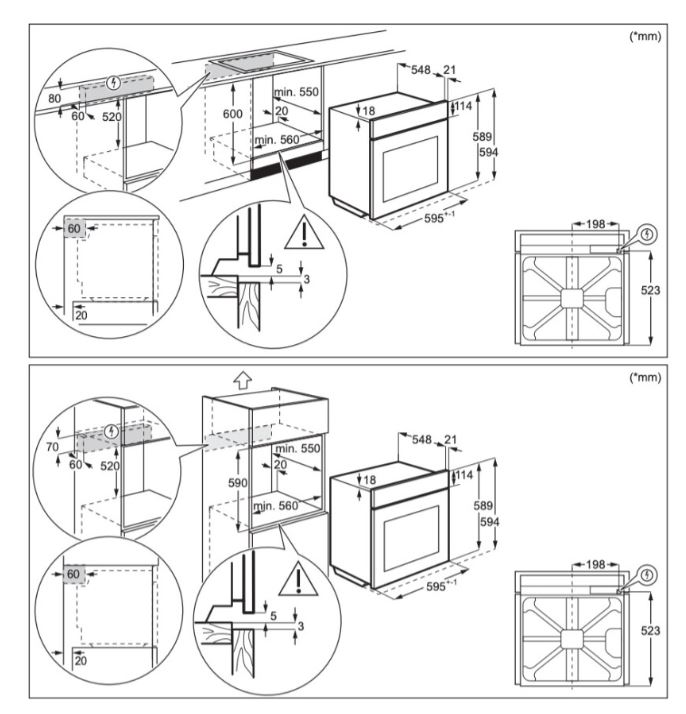 (*mm)

80
60
520
600
min. 550
20
min. 560
548
21
18
114
589
594
$595^{+-1}$
60
20
5
3
198
523

(*mm)

70
60
520
590
min. 550
20
min. 560
548
21
18
114
589
594
$595^{+-1}$
60
20
5
3
198
523