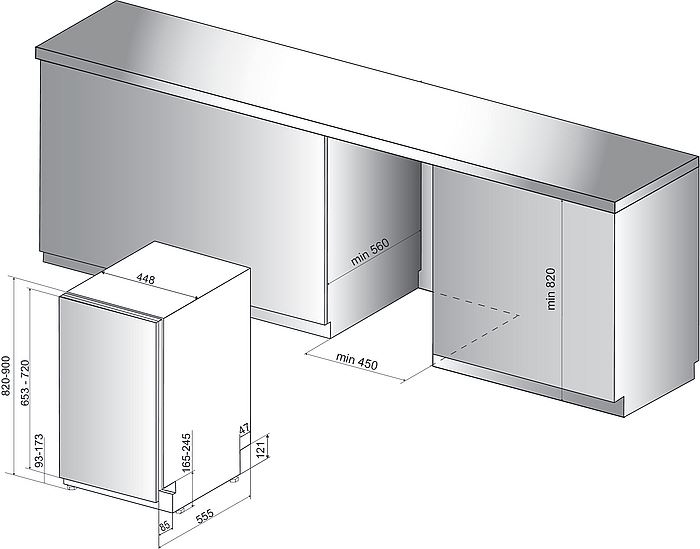 min 560
min 820
min 450
448
820-900
653 - 720
93-173
165-245
47
121
85
555